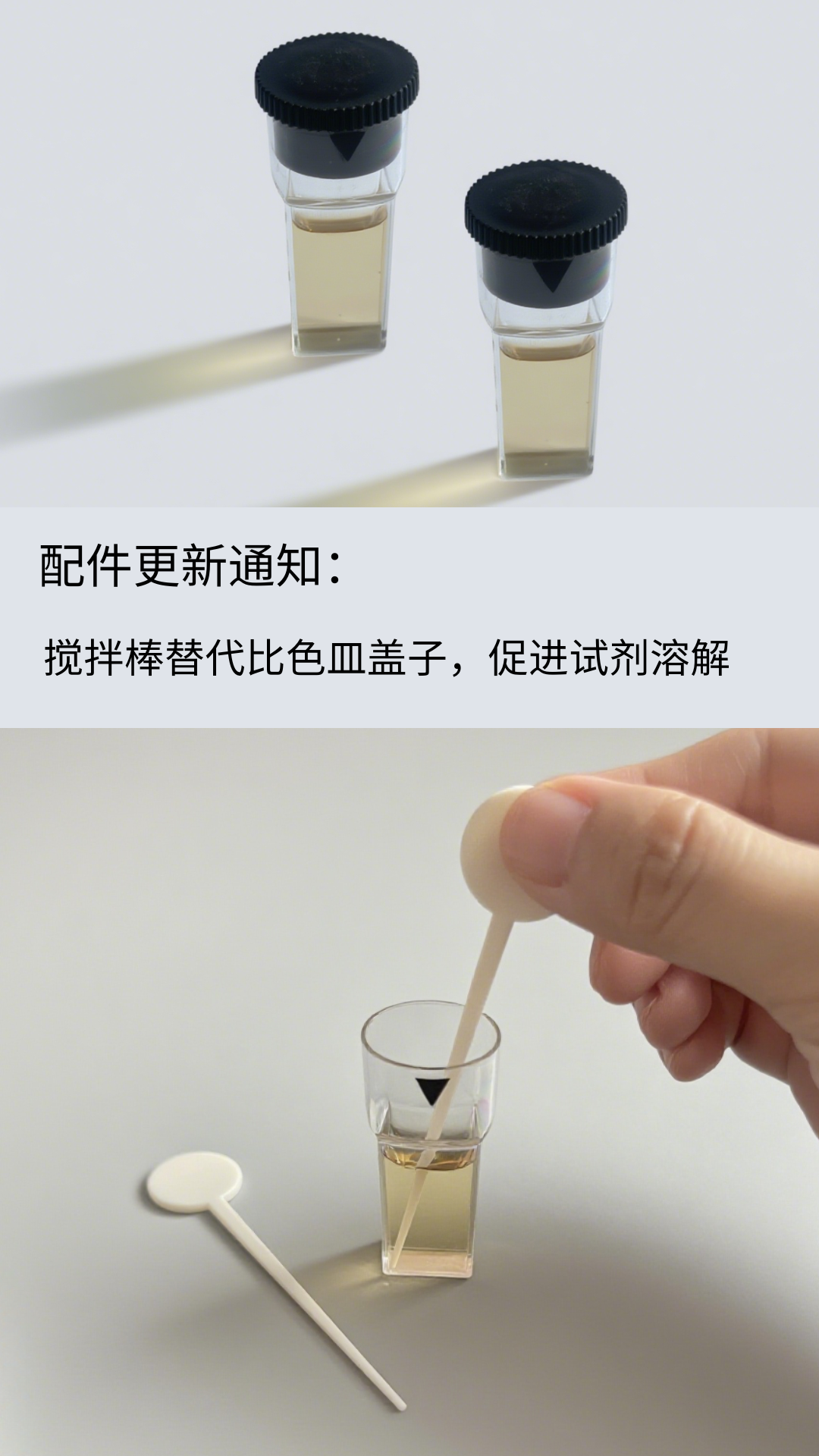 配件更新通知：

搅拌棒替代比色皿盖子，促进试剂溶解